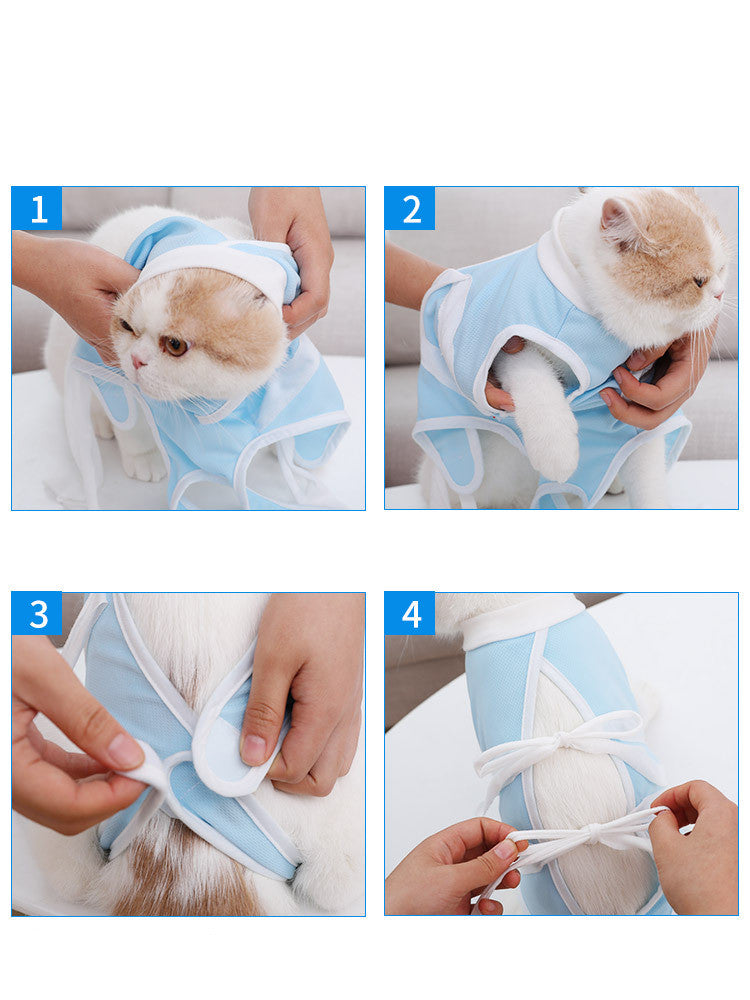 1

2

3

4