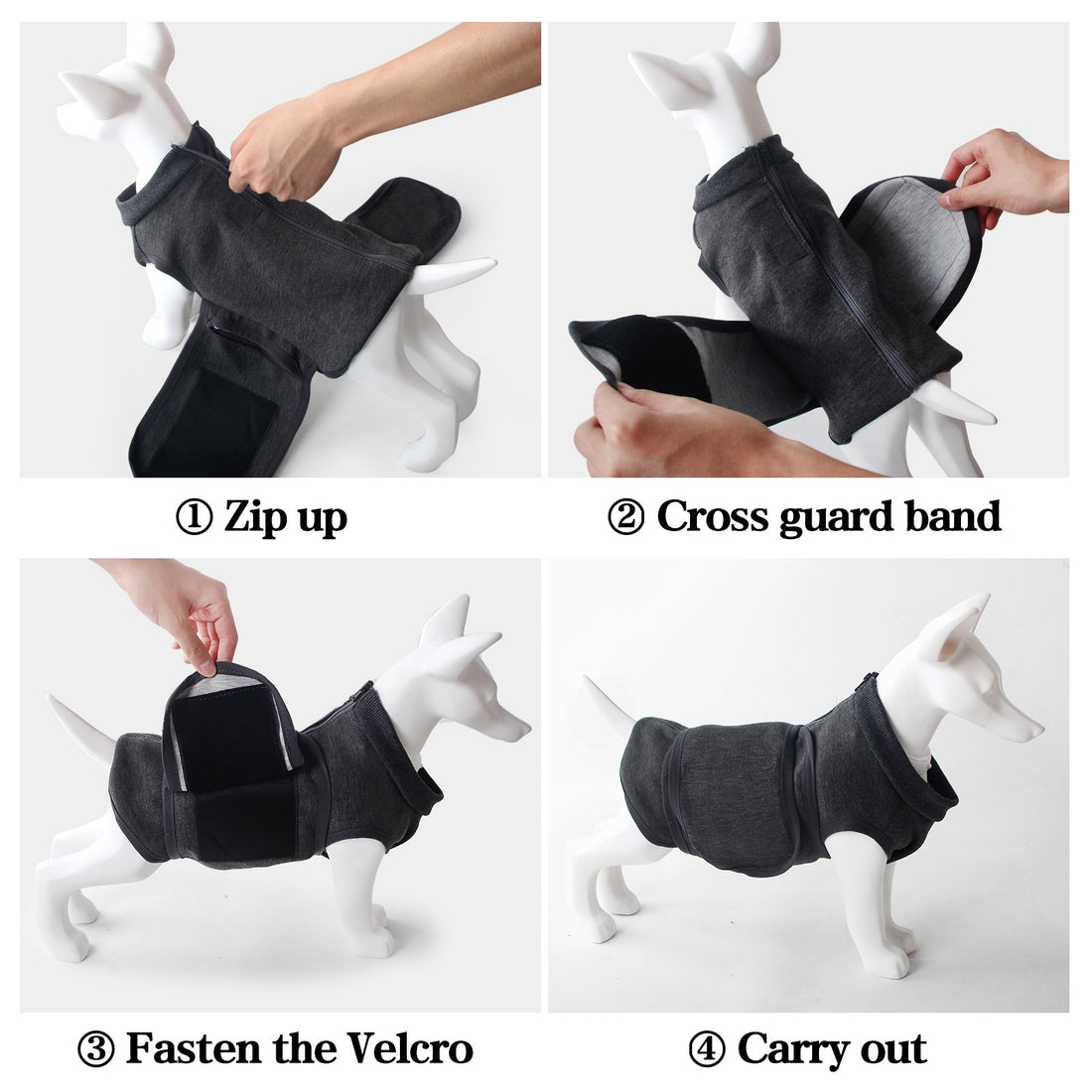 ① Zip up

② Cross guard band

③ Fasten the Velcro

④ Carry out